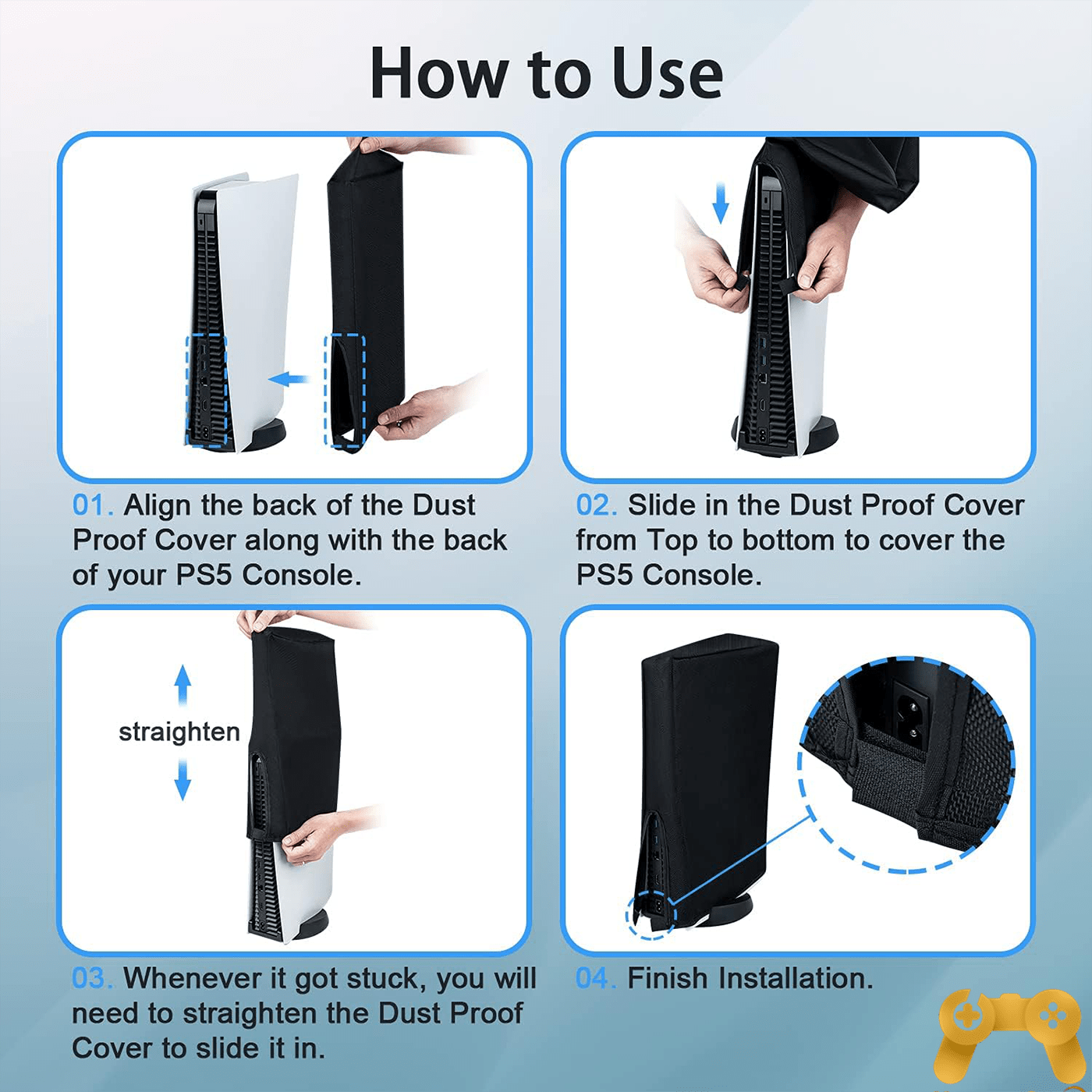 How to Use

01. Align the back of the Dust Proof Cover along with the back of your PS5 Console.

02. Slide in the Dust Proof Cover from Top to bottom to cover the PS5 Console.

straighten

03. Whenever it got stuck, you will need to straighten the Dust Proof Cover to slide it in.

04. Finish Installation.